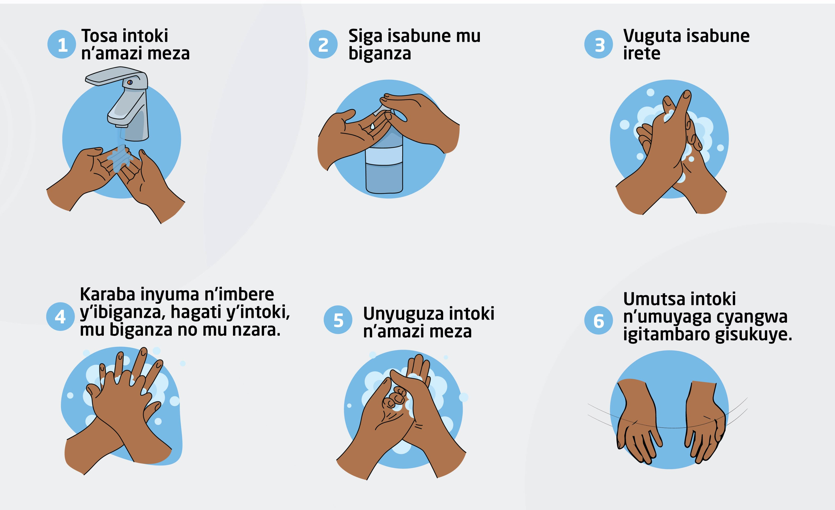 1 Tosa intoki n'amazi meza

2 Siga isabune mu biganza

3 Vuguta isabune irete

4 Karaba inyuma n'imbere y'ibiganza, hagati y'intoki, mu biganza no mu nzara.

5 Unyuguza intoki n'amazi meza

6 Umutsa intoki n'umuyaga cyangwa igitambaro gisukuye.