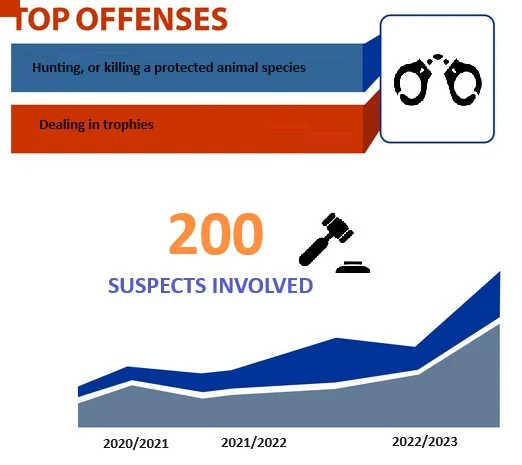 TOP OFFENSES

Hunting, or killing a protected animal species

Dealing in trophies

200

SUSPECTS INVOLVED

2020/2021

2021/2022

2022/2023